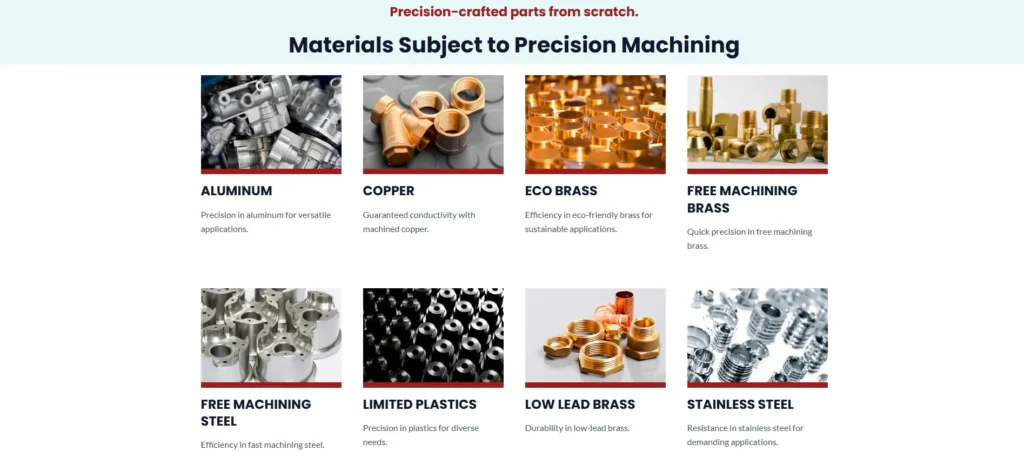 Precision-crafted parts from scratch.

Materials Subject to Precision Machining

ALUMINUM

Precision in aluminum for versatile applications.

COPPER

Guaranteed conductivity with machined copper.

ECO BRASS

Efficiency in eco-friendly brass for sustainable applications.

FREE MACHINING BRASS

Quick precision in free machining brass.

FREE MACHINING STEEL

Efficiency in fast machining steel.

LIMITED PLASTICS

Precision in plastics for diverse needs.

LOW LEAD BRASS

Durability in low-lead brass.

STAINLESS STEEL

Resistance in stainless steel for demanding applications.